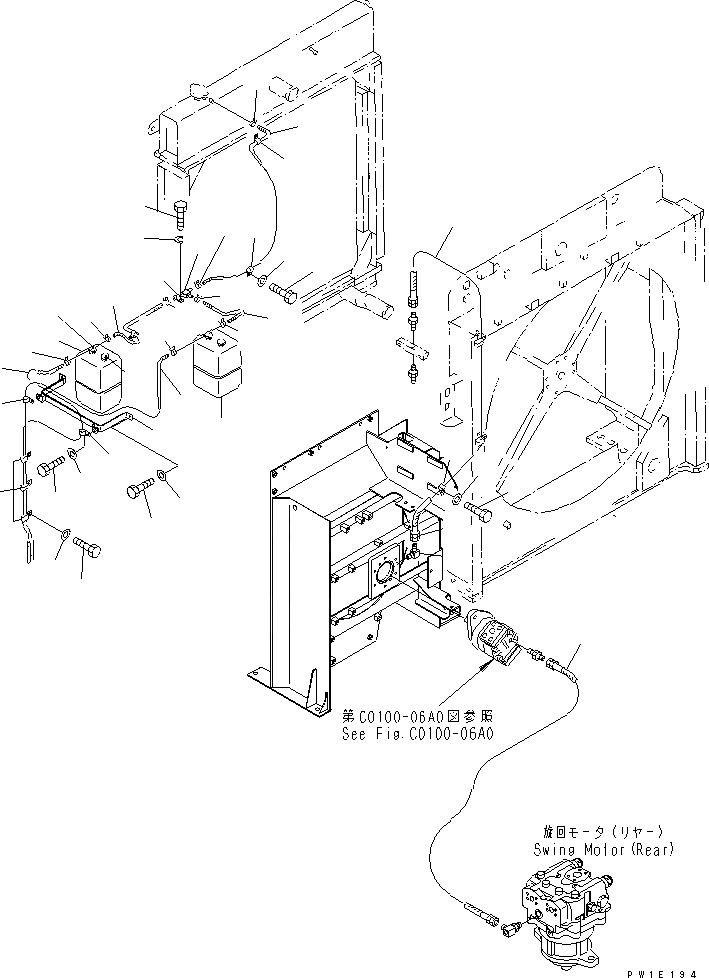 第C0100-06A0図参照
See Fig.C0100-06A0

旋回モータ（リヤー）
Swing Motor(Rear)

PW1E194