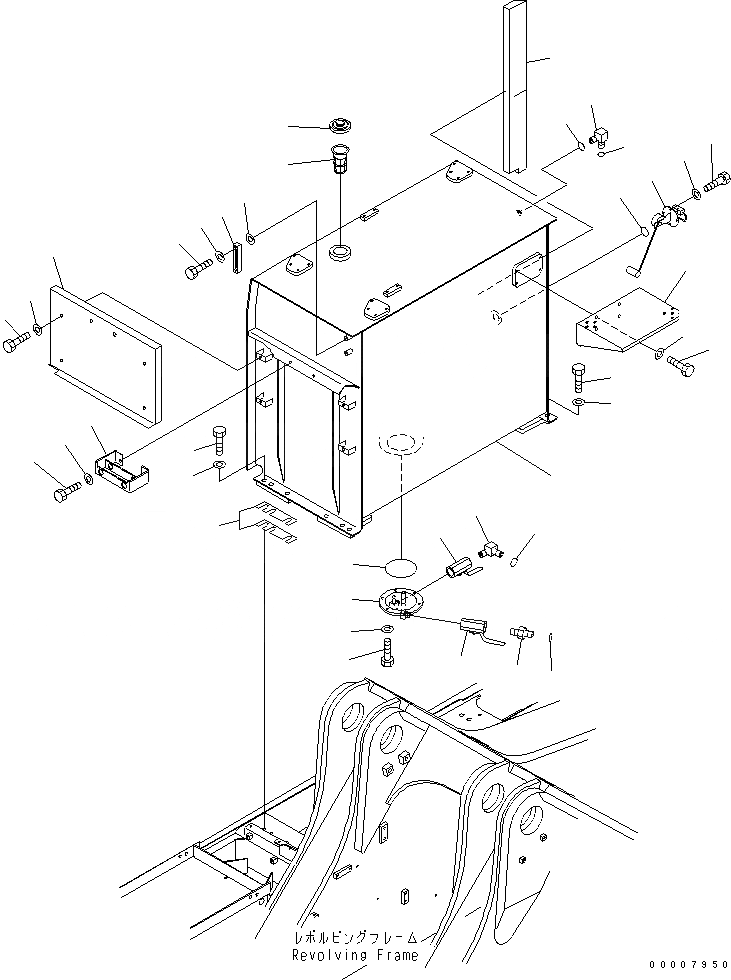 レボルビングフレーム
Revolving Frame

00007950