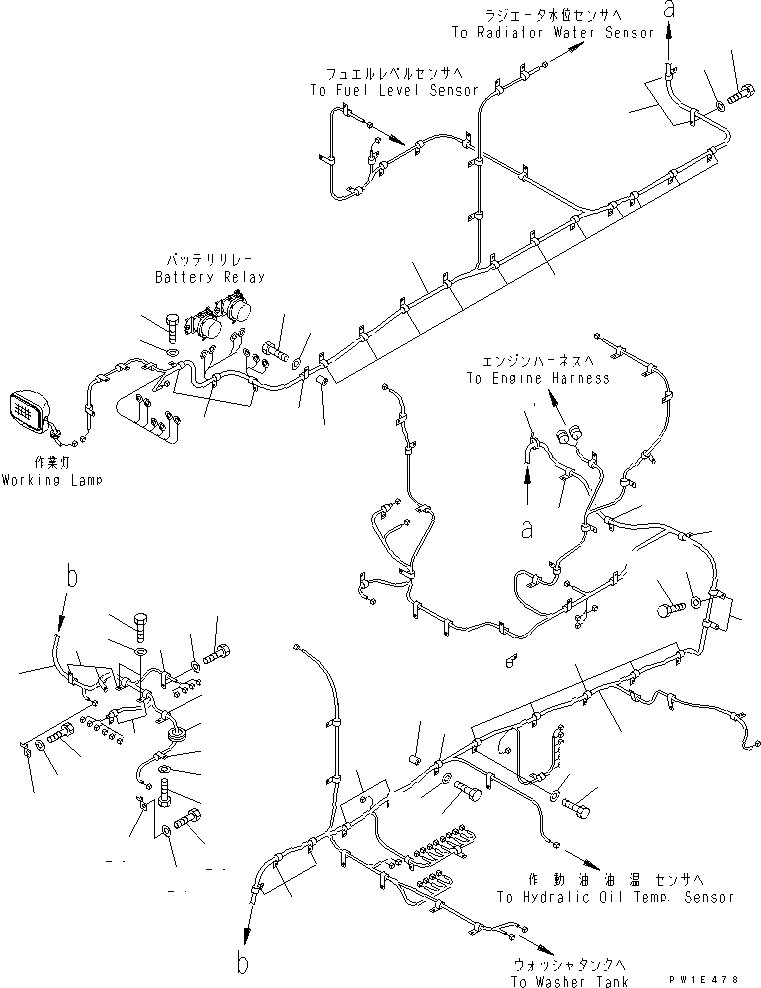 ラジエータ水位センサへ
To Radiator Water Sensor

a

フュエルレベルセンサへ
To Fuel Level Sensor

バッテリリレー
Battery Relay

エンジンハーネスへ
To Engine Harness

作業灯
Working Lamp

a

b

作動油油温センサへ
To Hydralic Oil Temp. Sensor

b

ウォッシャタンクへ
To Washer Tank

PW1E478