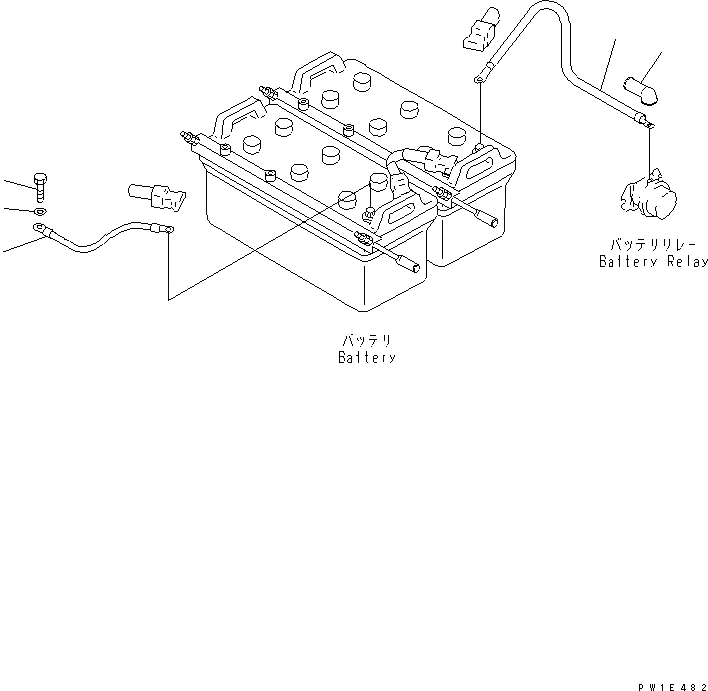 バッテリリレー
Battery Relay

バッテリ
Battery

PW1E482