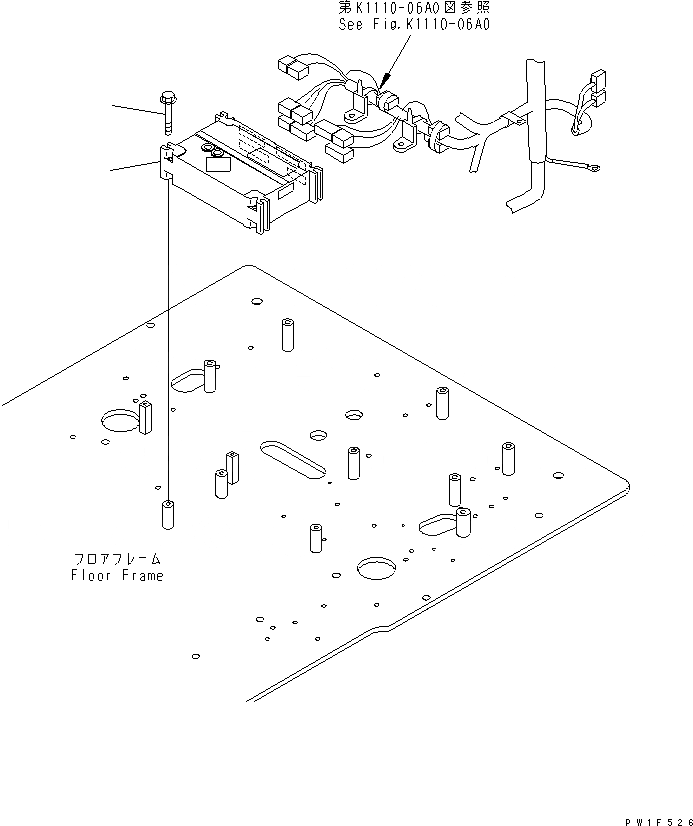 第K1110-06A0図参照
See Fig.K1110-06A0

フロアフレーム
Floor Frame

PW1F526