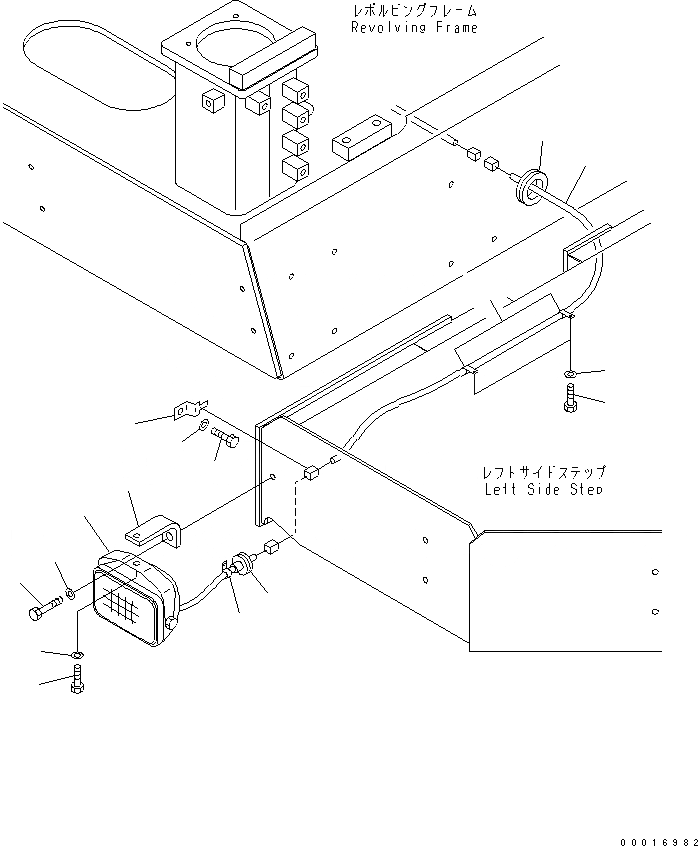 レボルビングフレーム
Revolving Frame

レフトサイドステップ
Left Side Step

00016982