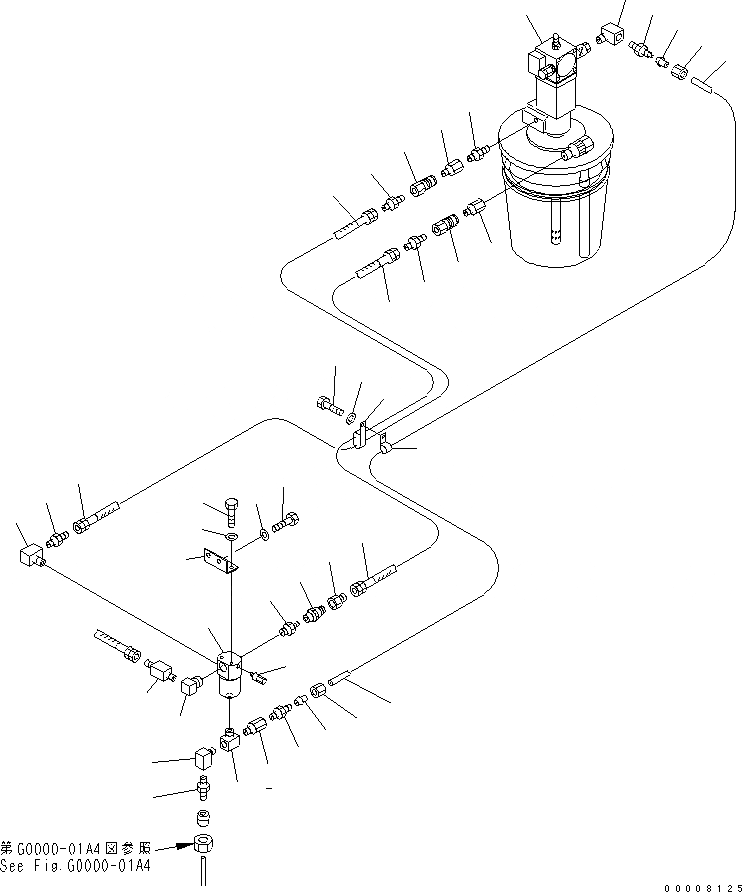 第G0000-01A4図参照
See Fig.G0000-01A4

00008125