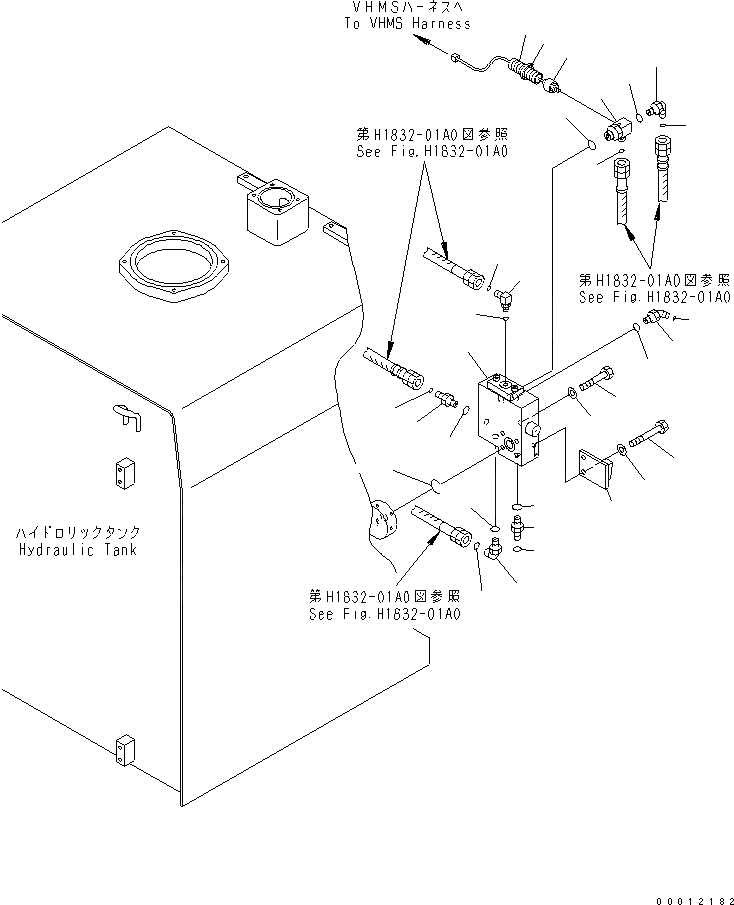 VHMSハーネスへ
To VHMS Harness

第H1832-01A0図参照
See Fig.H1832-01A0

第H1832-01A0図参照
See Fig.H1832-01A0

ハイドロリックタンク
Hydraulic Tank

第H1832-01A0図参照
See Fig.H1832-01A0

00012182