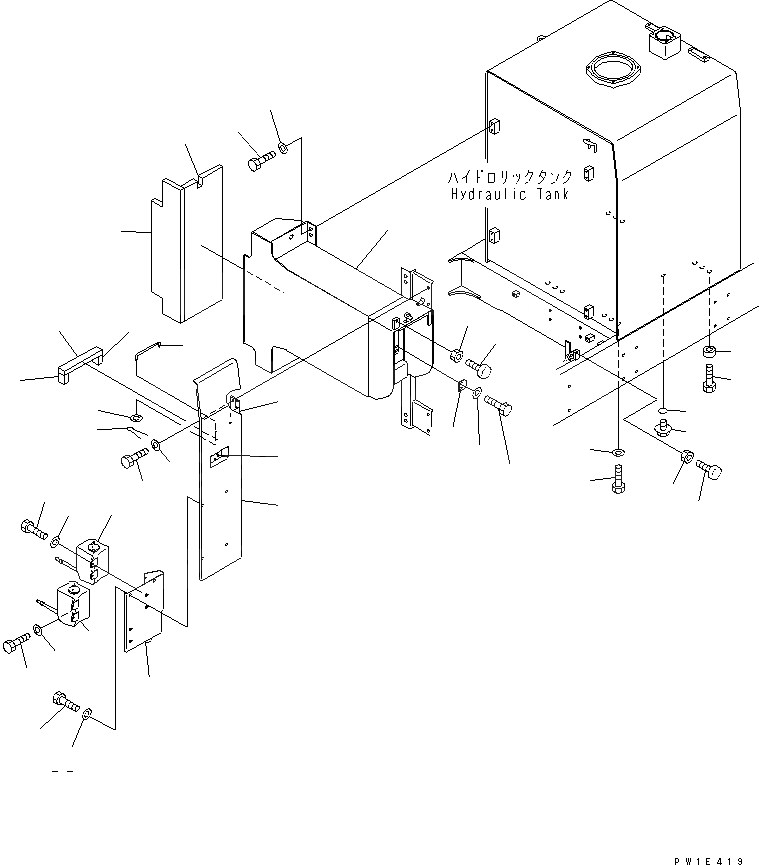 ハイドロリックタンク
Hydraulic Tank

PW1E419