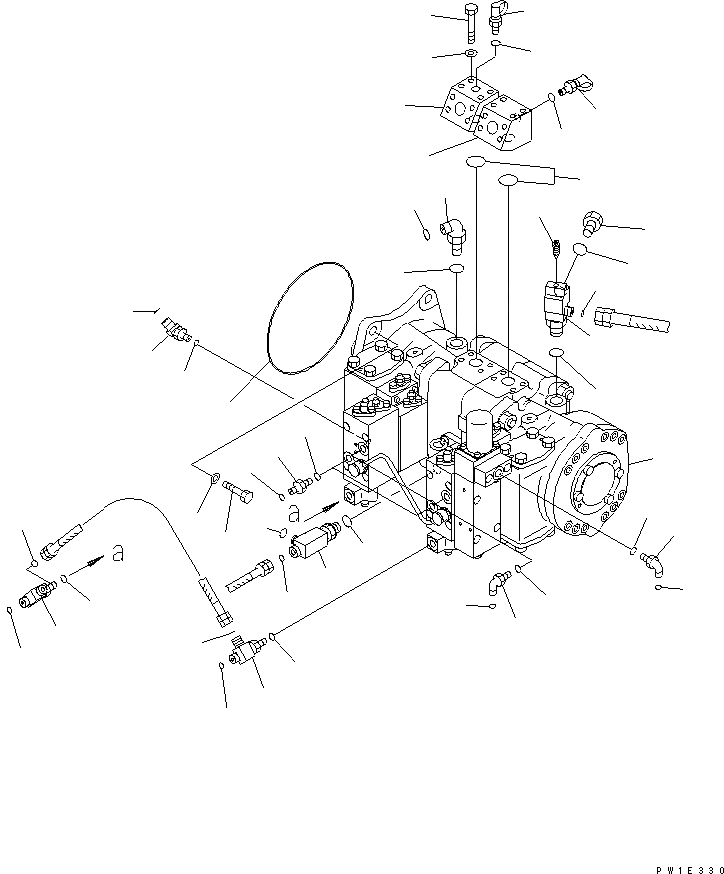 a

a

PW1E330