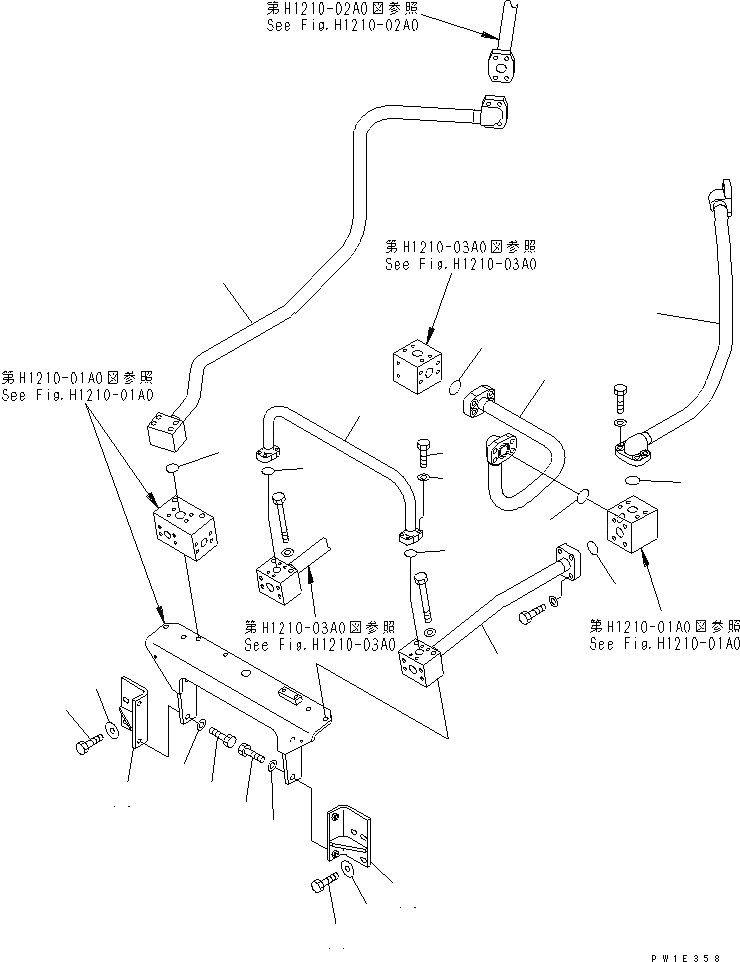 第H1210-02A0図参照
See Fig.H1210-02A0

第H1210-03A0図参照
See Fig.H1210-03A0

第H1210-01A0図参照
See Fig.H1210-01A0

第H1210-03A0図参照
See Fig.H1210-03A0

第H1210-01A0図参照
See Fig.H1210-01A0

PW1E358