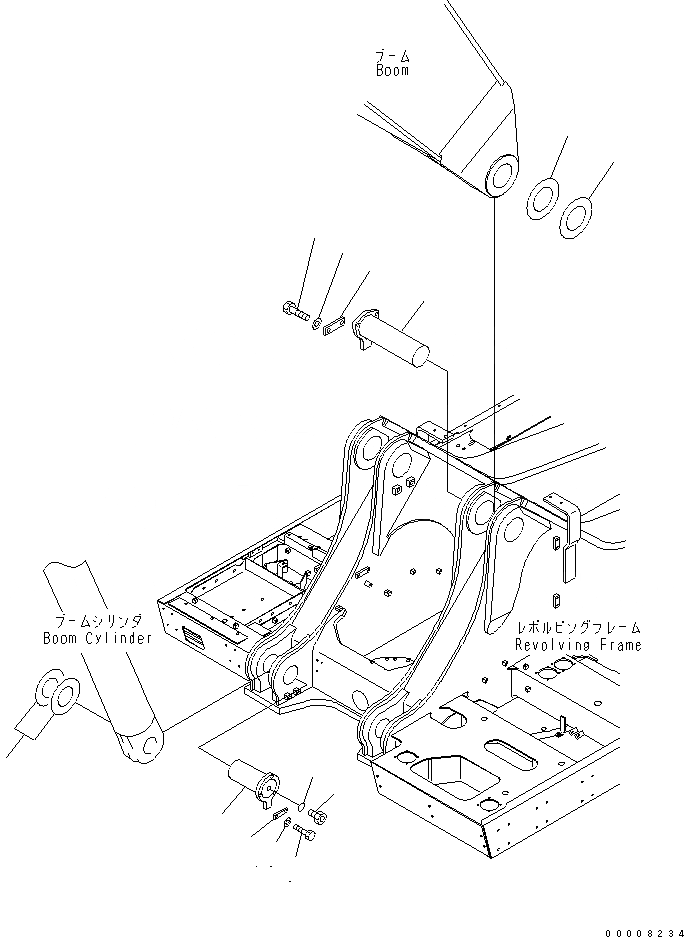 ブーム
Boom

ブームシリンダ
Boom Cylinder

レボルビングフレーム
Revolving Frame

00008234