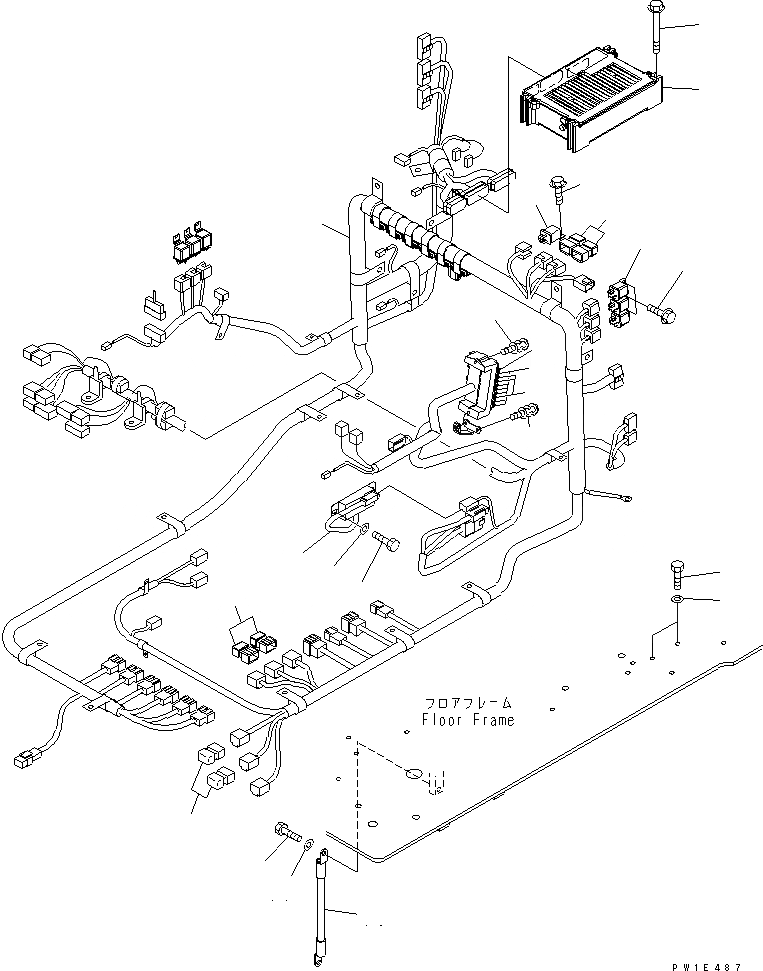 フロアフレーム
Floor Frame

PW1E487