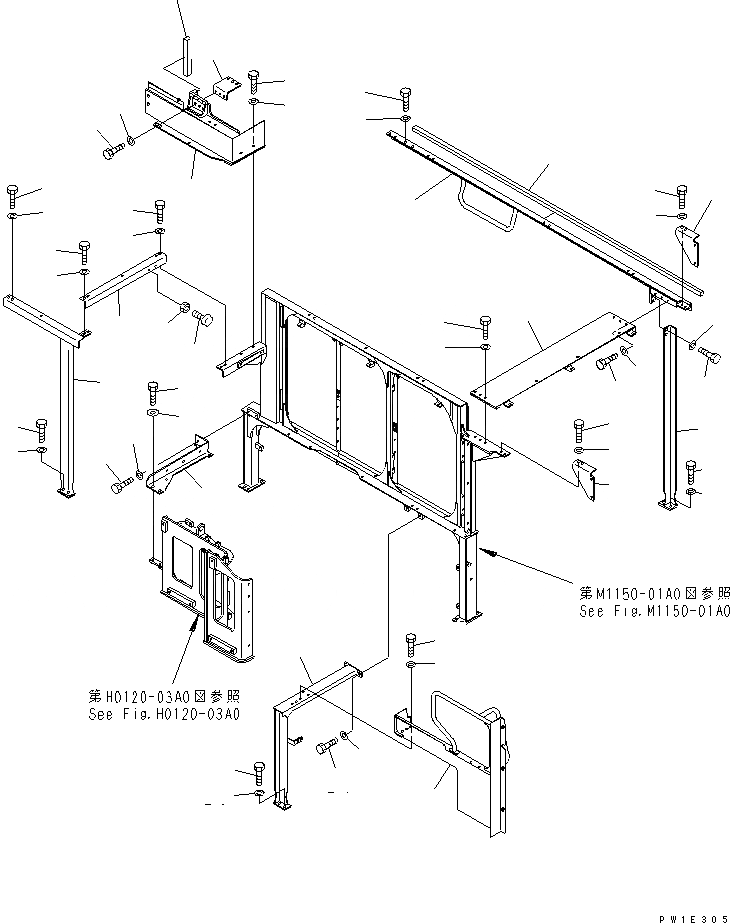 第M1150-01A0図参照
See Fig.M1150-01A0

第H0120-03A0図参照
See Fig.H0120-03A0

PW1E305