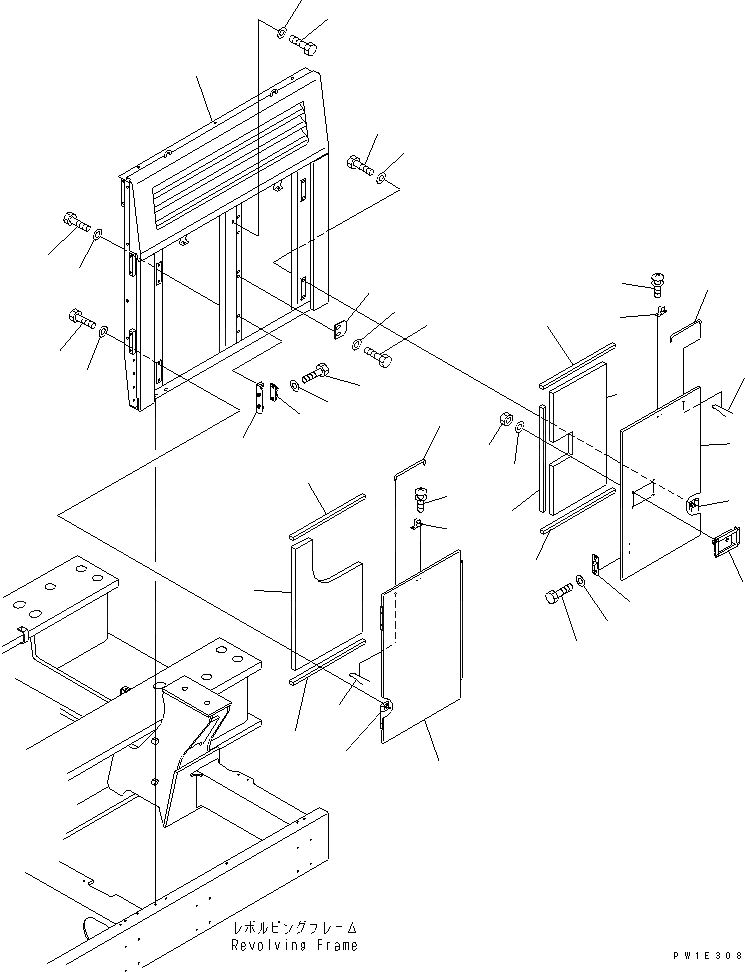 レボルビングフレーム
Revolving Frame

PW1E308