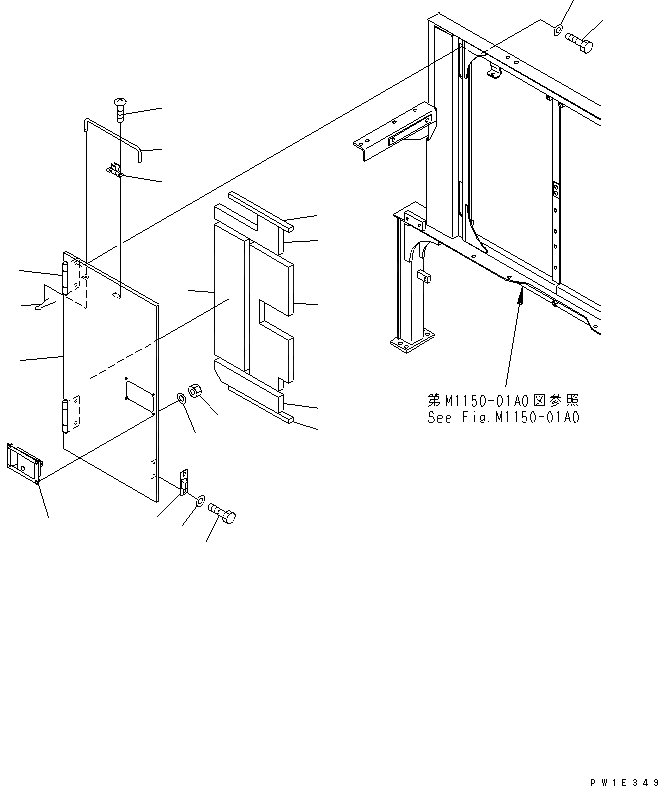 第M1150-01A0図参照
See Fig.M1150-01A0

PW1E349