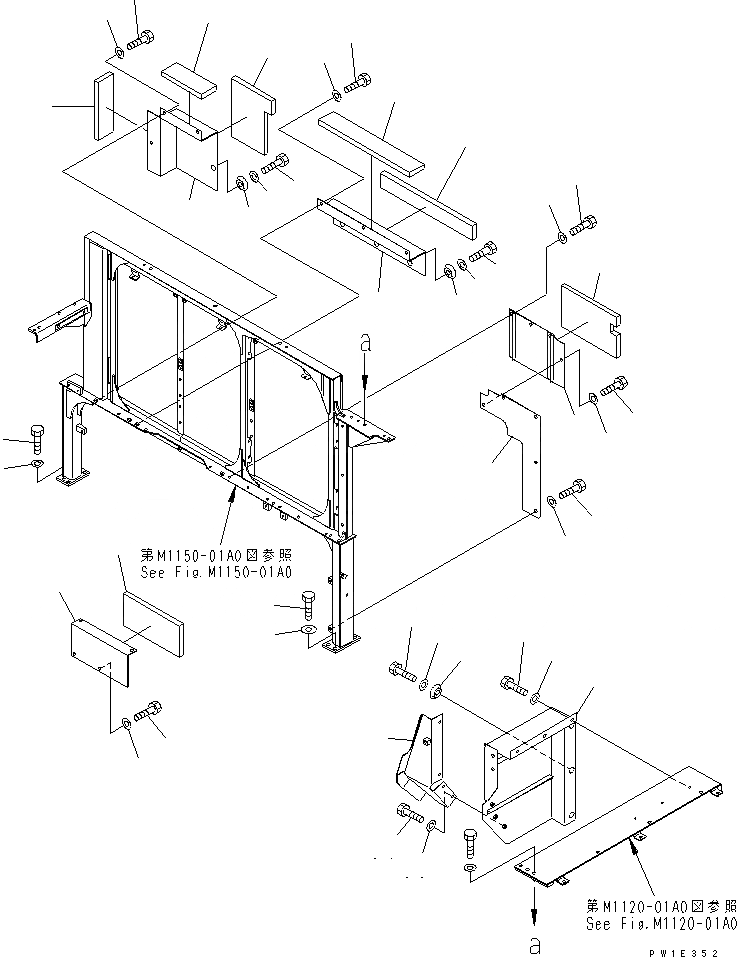 a

第M1150-01A0図参照
See Fig.M1150-01A0

第M1120-01A0図参照
See Fig.M1120-01A0

a

PW1E352