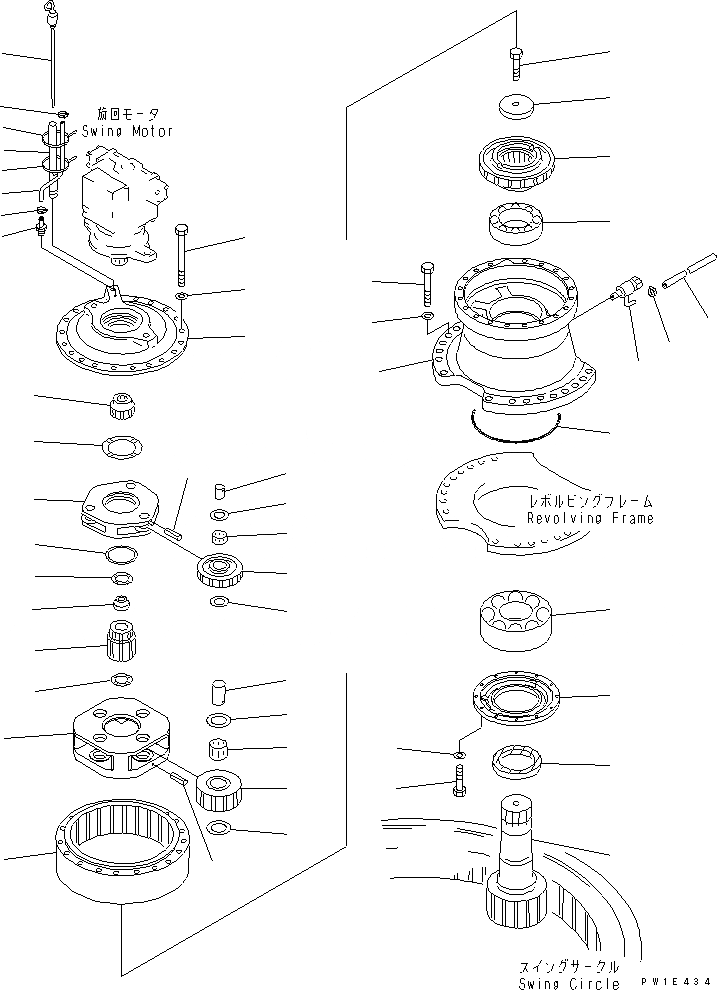 旋回モータ
Swing Motor

レボルビングフレーム
Revolving Frame

スイングサークル
Swing Circle

PW1E434