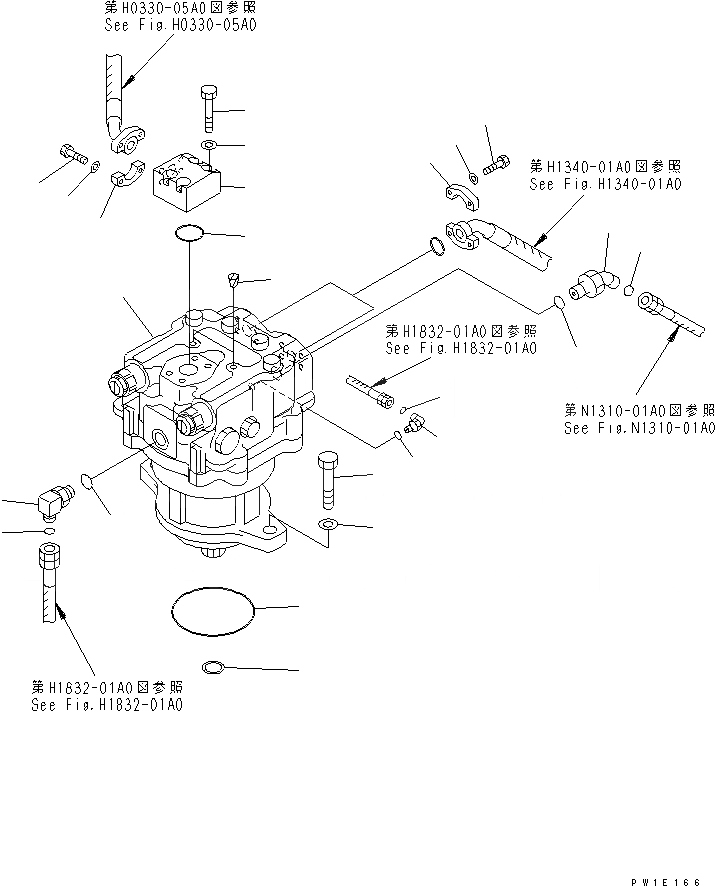 第H0330-05A0図参照
See Fig.H0330-05A0

第H1340-01A0図参照
See Fig.H1340-01A0

第H1832-01A0図参照
See Fig.H1832-01A0

第N1310-01A0図参照
See Fig.N1310-01A0

第H1832-01A0図参照
See Fig.H1832-01A0

PW1E166