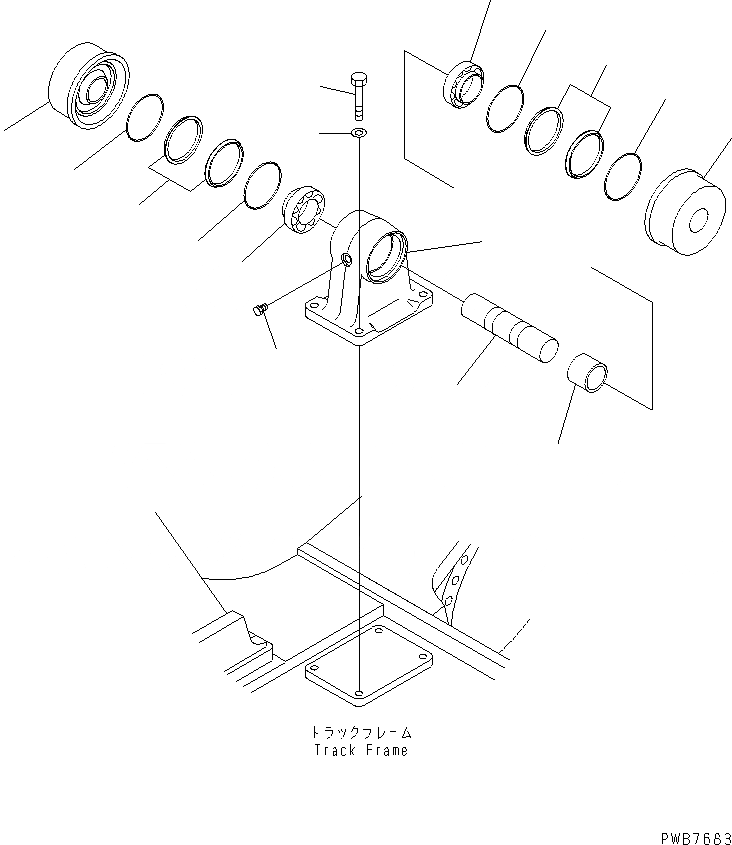 トラックフレーム
Track Frame

PWB7663