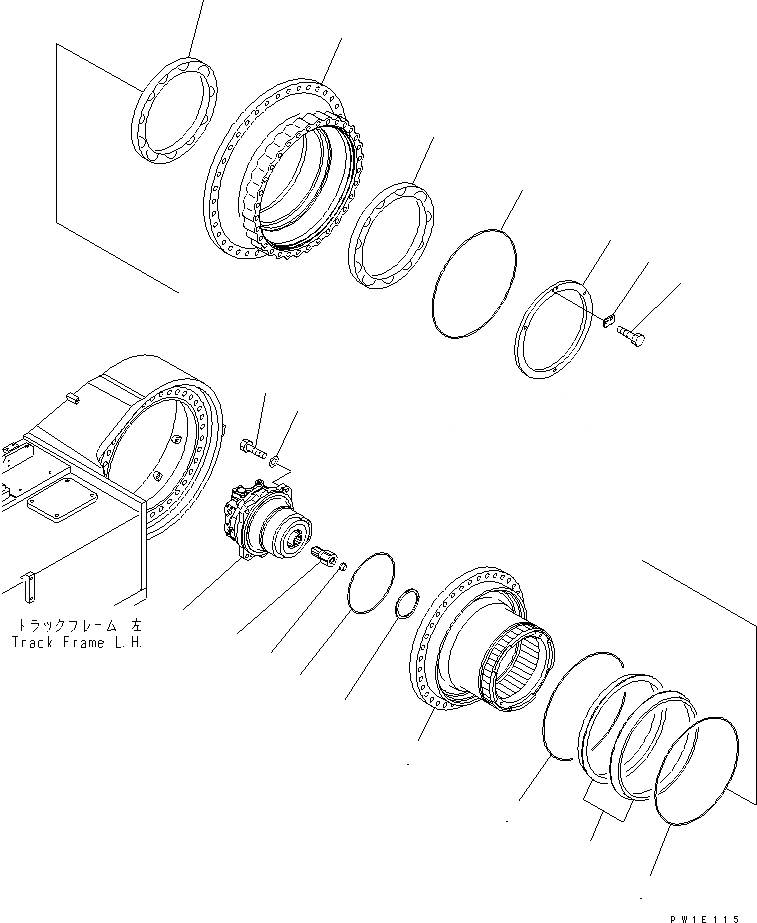 トラックフレーム 左
Track Frame L.H.

PW1E115