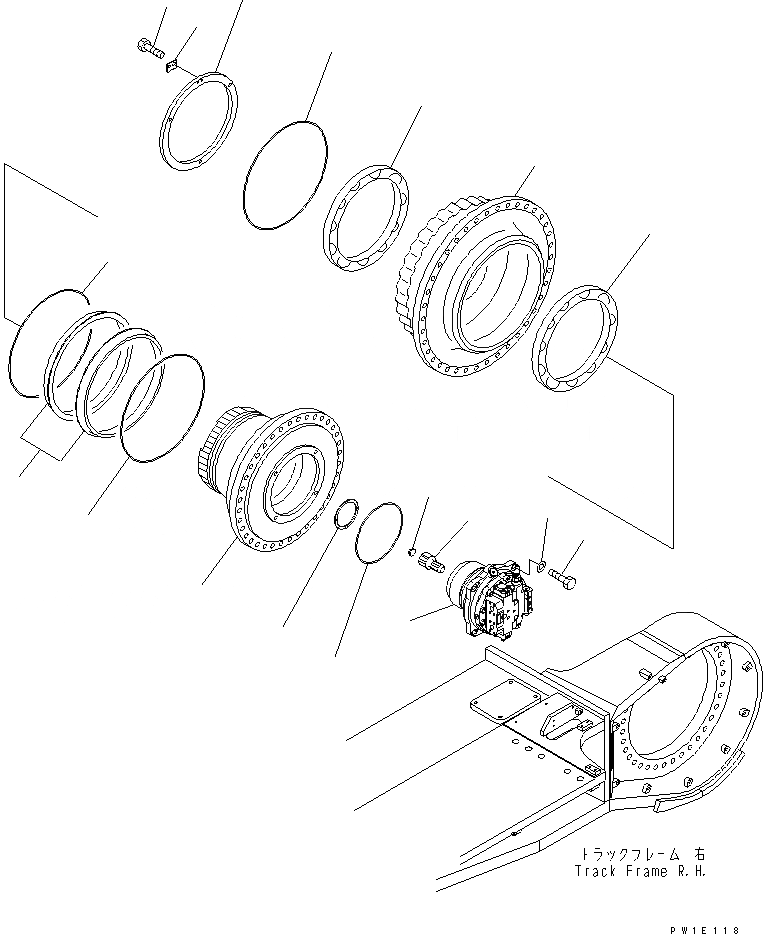 トラックフレーム 右
Track Frame R.H.

PW1E118