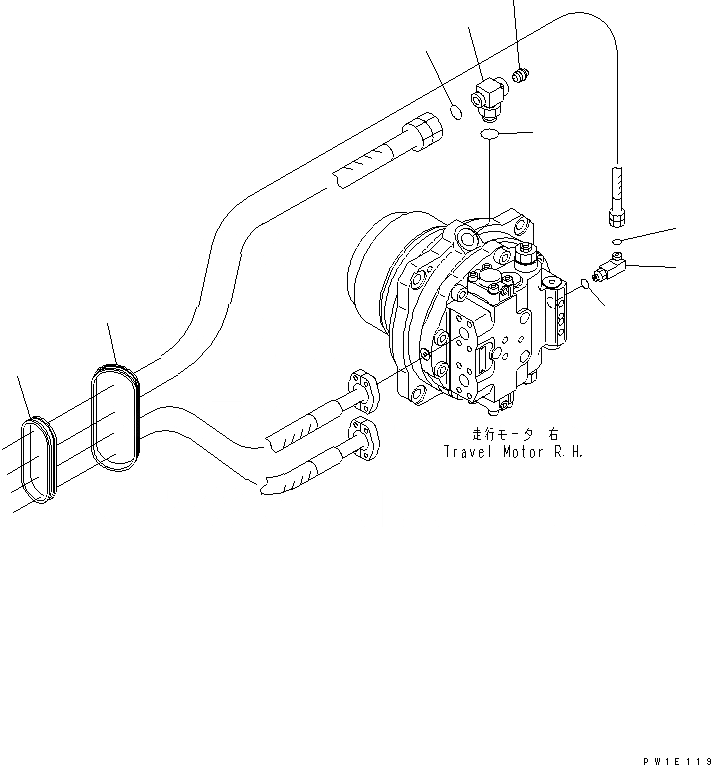 走行モータ 右
Travel Motor R.H.

PW1E119