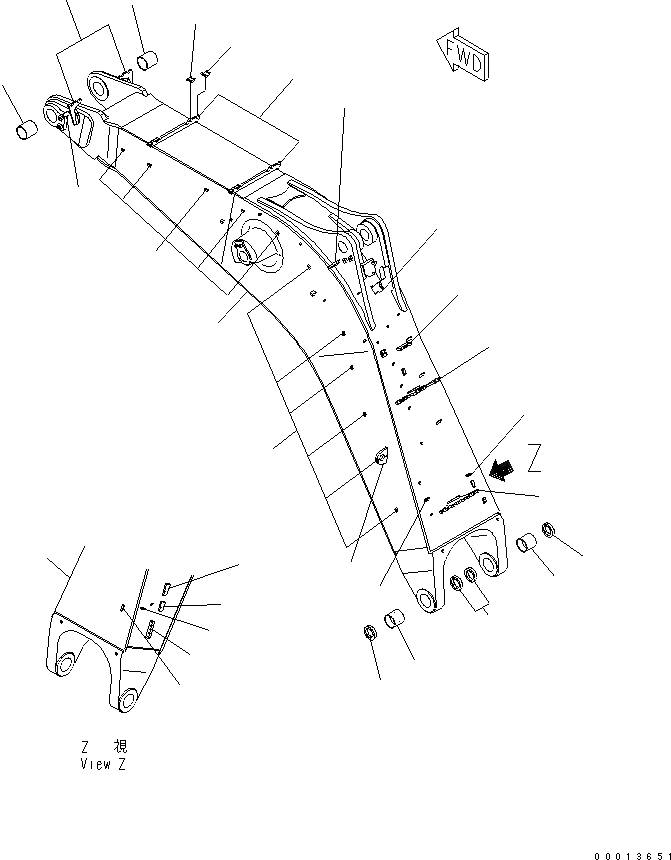 FWD

Z

Z 視
View Z

00013651