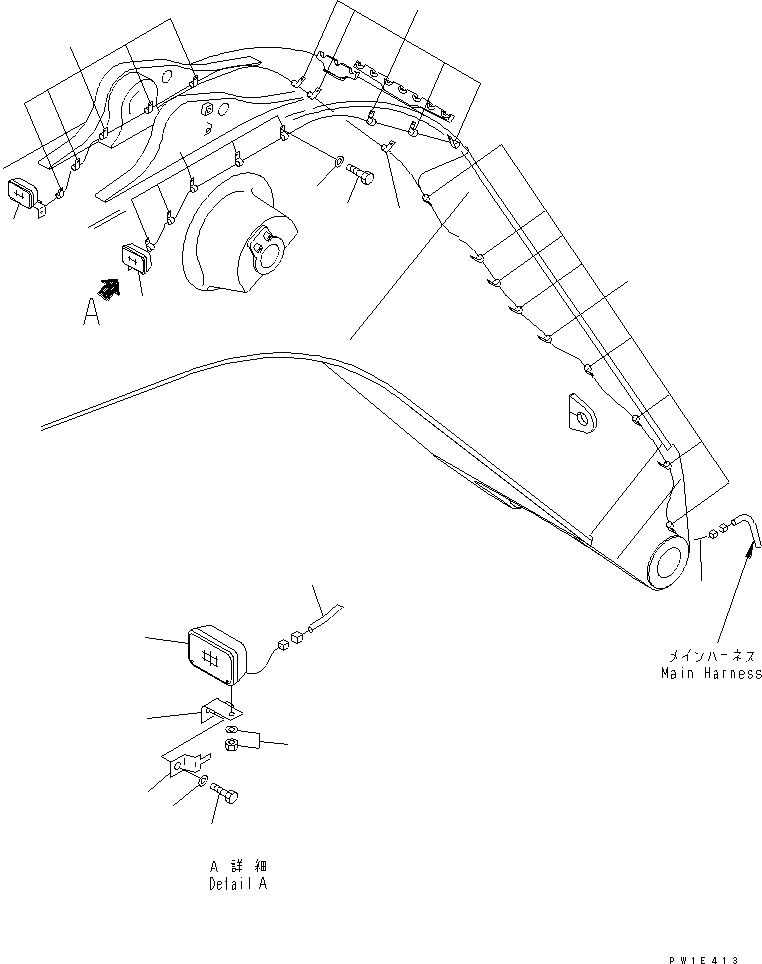 A

メインハーネス
Main Harness

A 詳細
Detail A

PW1E413