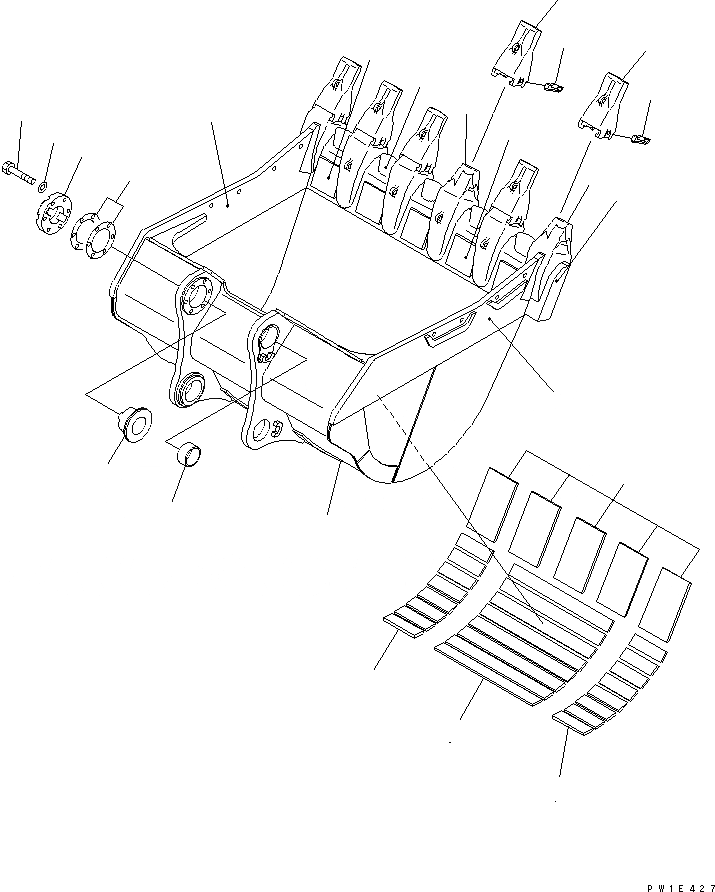 PW1E427