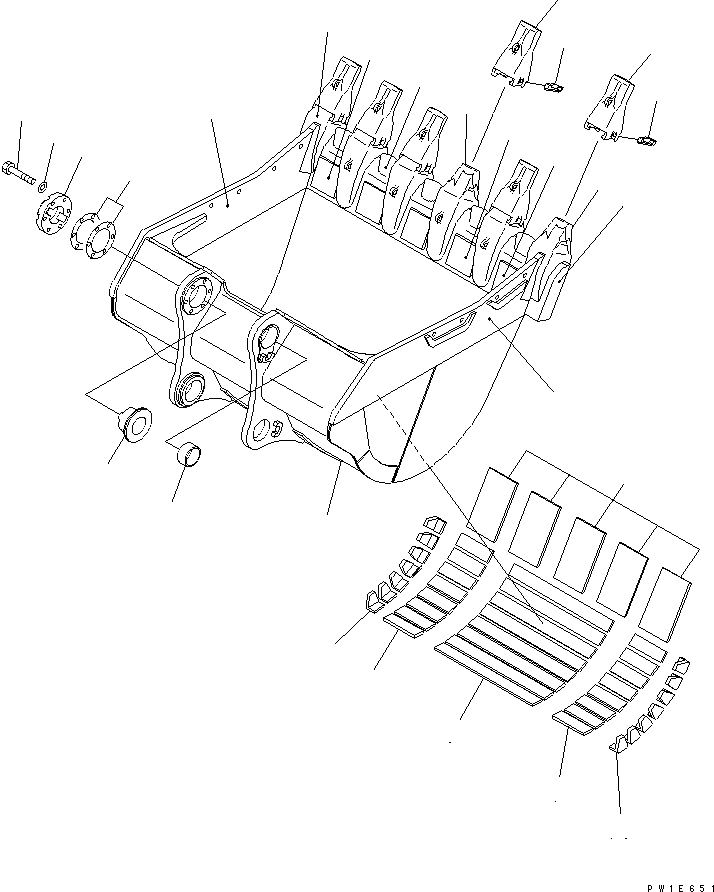 PW1E651