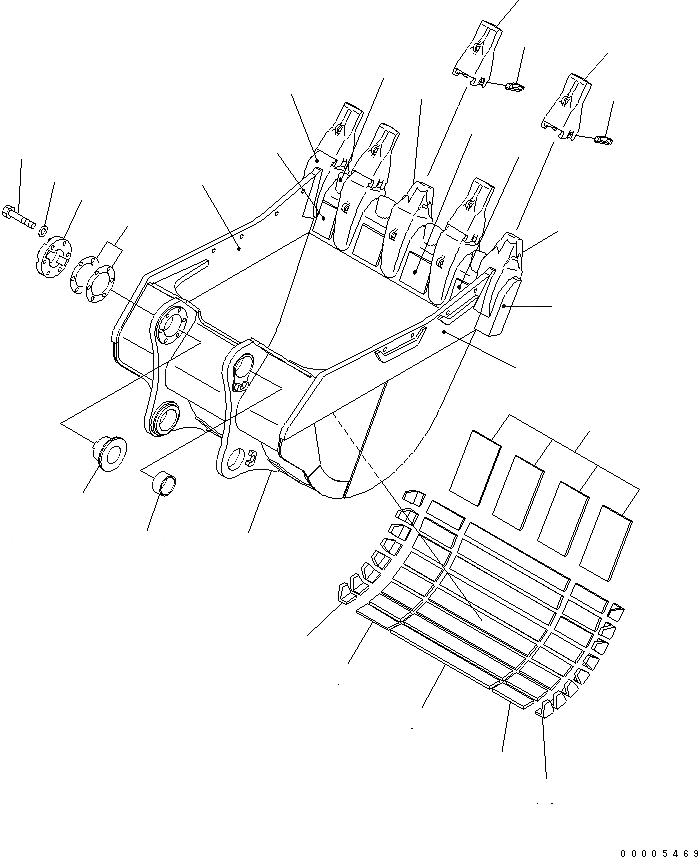 00005469