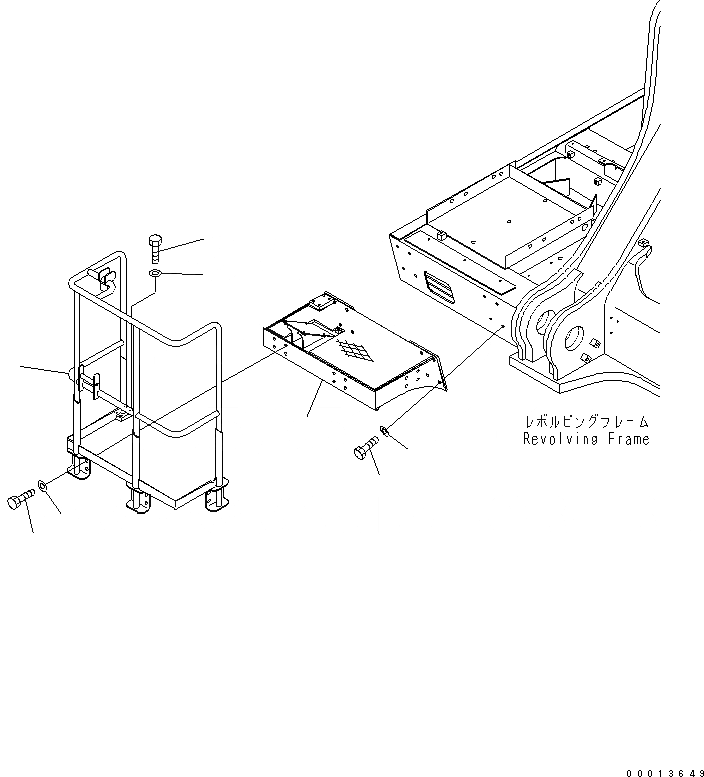 レボルビングフレーム
Revolving Frame

00013649