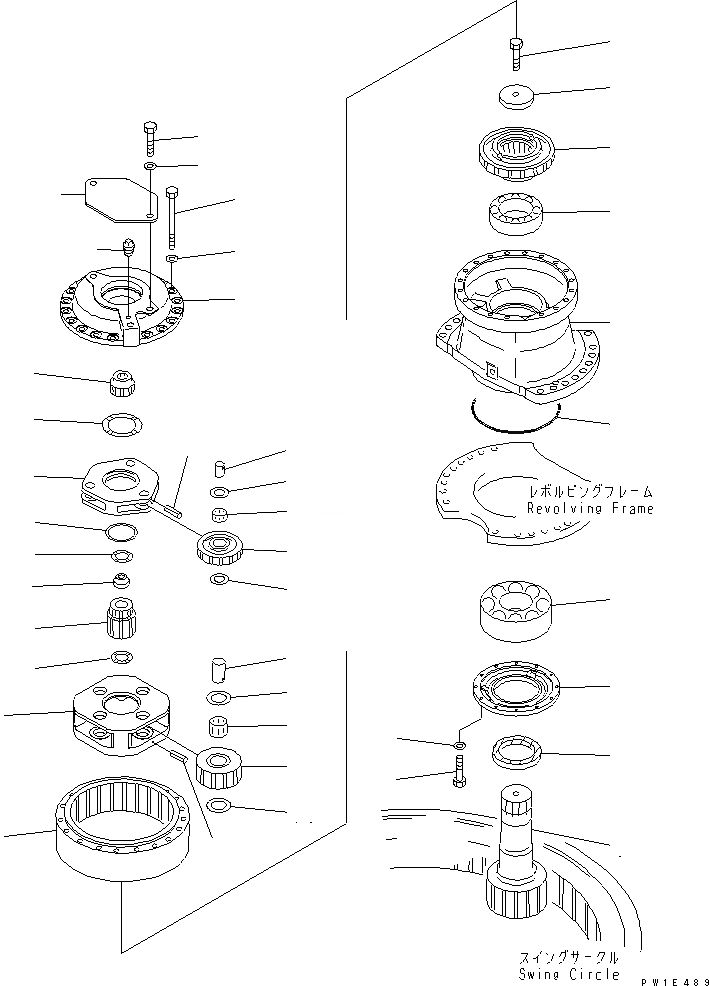 レボルビングフレーム
Revolving Frame

スイングサークル
Swing Circle

PW1E489