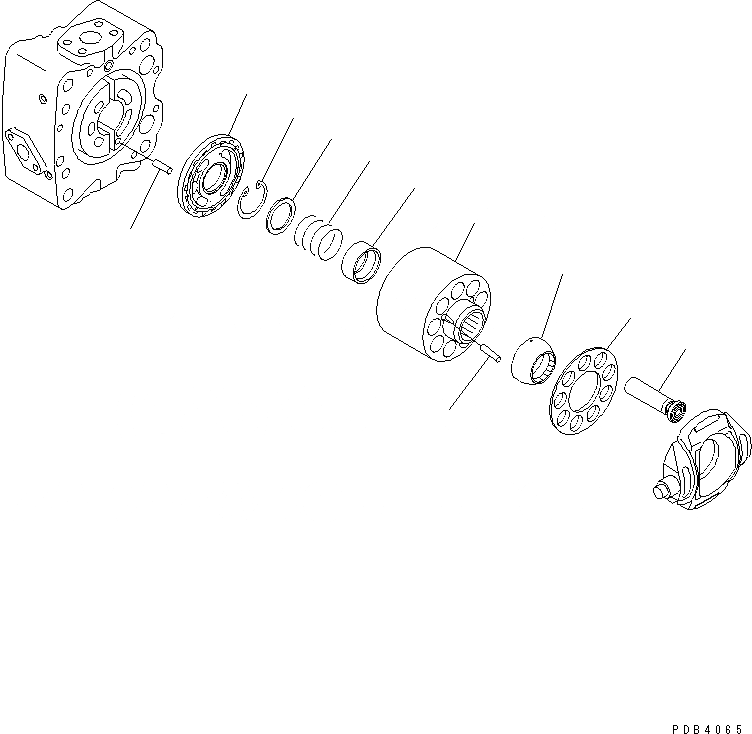 PDB4065