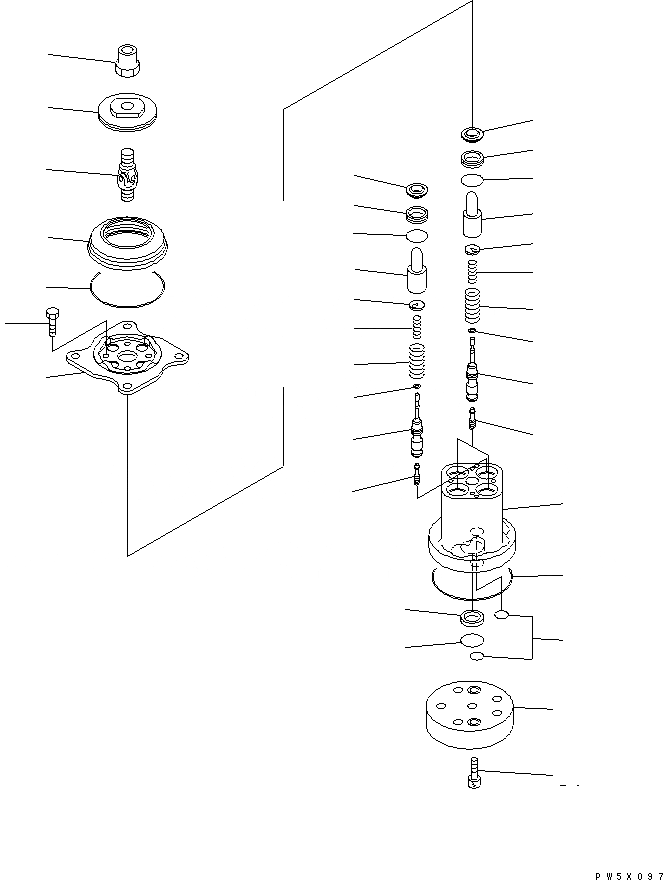 PW5X097