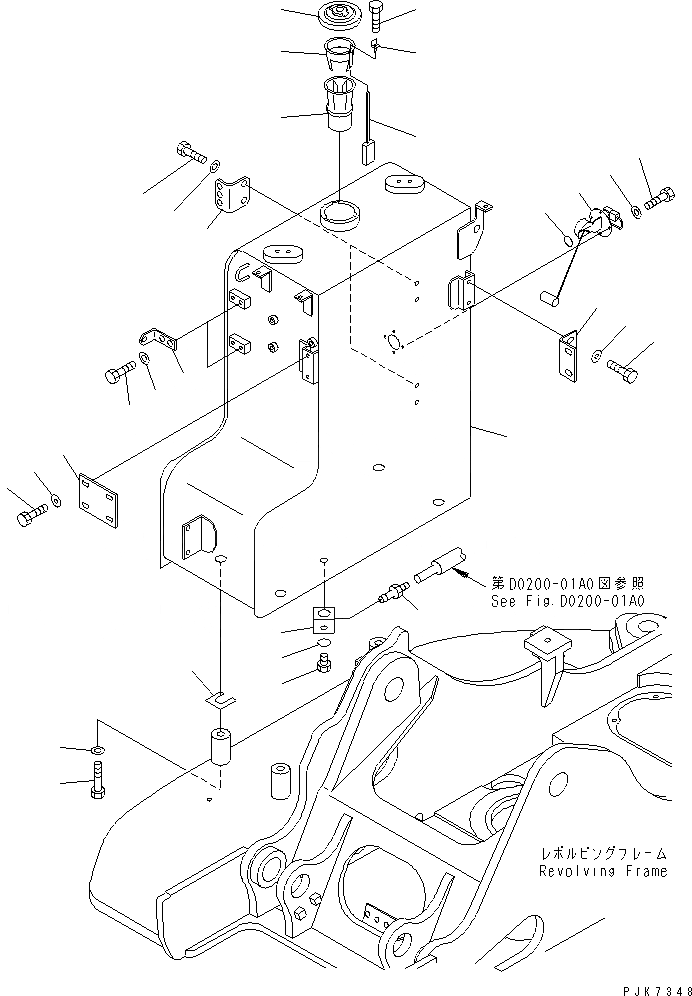 第D0200-01A0図参照
See Fig.D0200-01A0

レボルビングフレーム
Revolving Frame

PJK7348