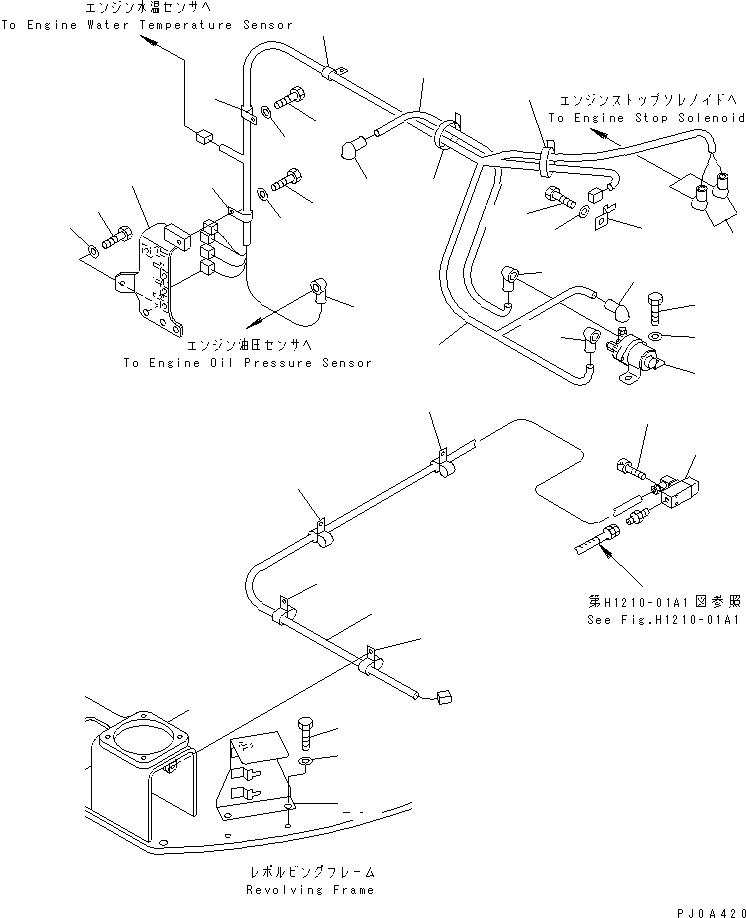 エンジン水温センサへ
To Engine Water Temperature Sensor

エンジンストップソレノイドへ
To Engine Stop Solenoid

エンジン油圧センサへ
To Engine Oil Pressure Sensor

第H1210-01A1図参照
See Fig.H1210-01A1

レボルビングフレーム
Revolving Frame

PJ0A420