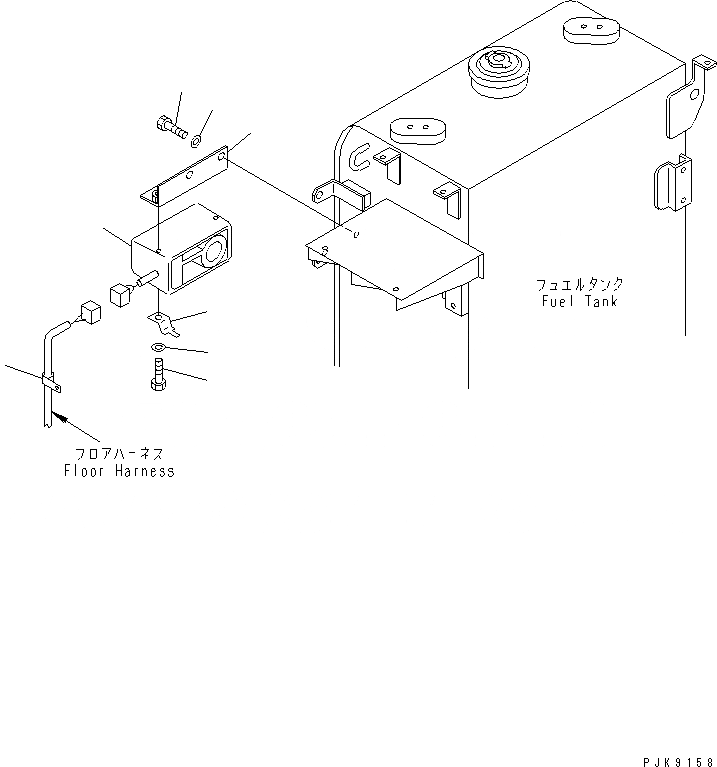 フュエルタンク
Fuel Tank

フロアハーネス
Floor Harness

PJK9158