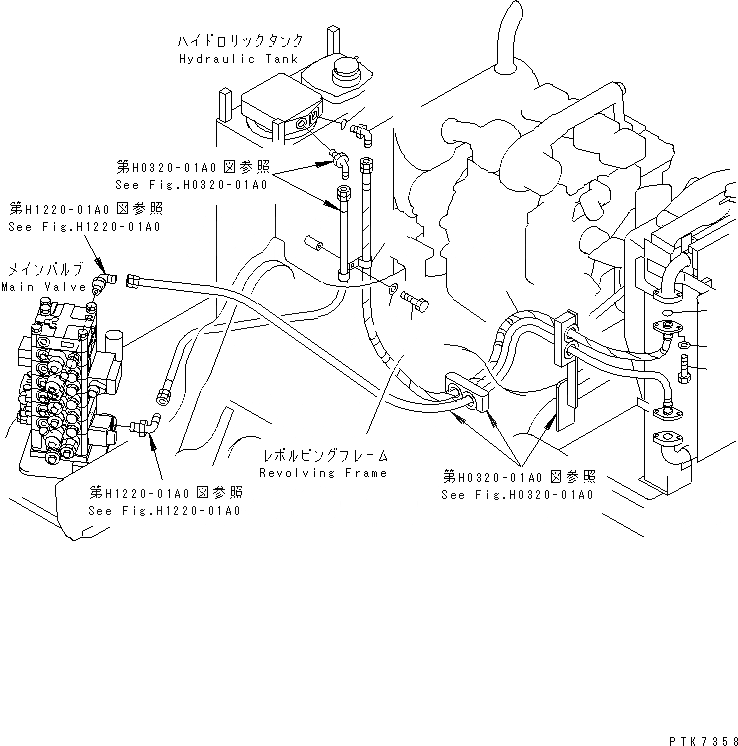 ハイドロリックタンク
Hydraulic Tank

第H0320-01A0 図参照
See Fig.H0320-01A0

第H1220-01A0 図参照
See Fig.H1220-01A0

メインバルブ
Main Valve

レボルビングフレーム
Revolving Frame

第H1220-01A0 図参照
See Fig.H1220-01A0

第H0320-01A0 図参照
See Fig.H0320-01A0

PTK7358