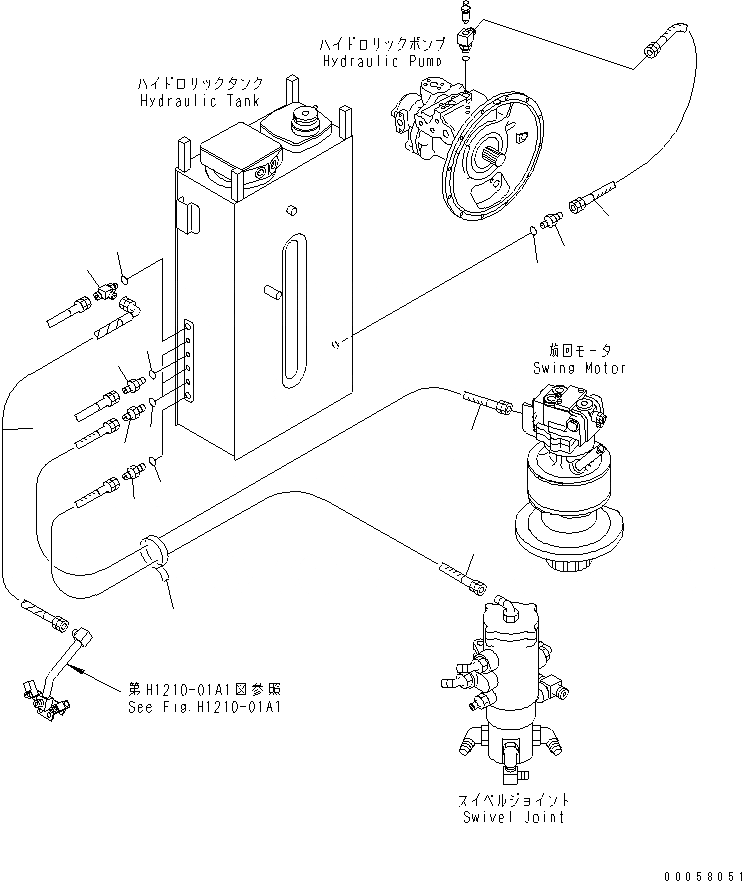 ハイドロリックポンプ
Hydraulic Pump

ハイドロリックタンク
Hydraulic Tank

旋回モータ
Swing Motor

第H1210-01A1図参照
See Fig.H1210-01A1

スイベルジョイント
Swivel Joint

00058051