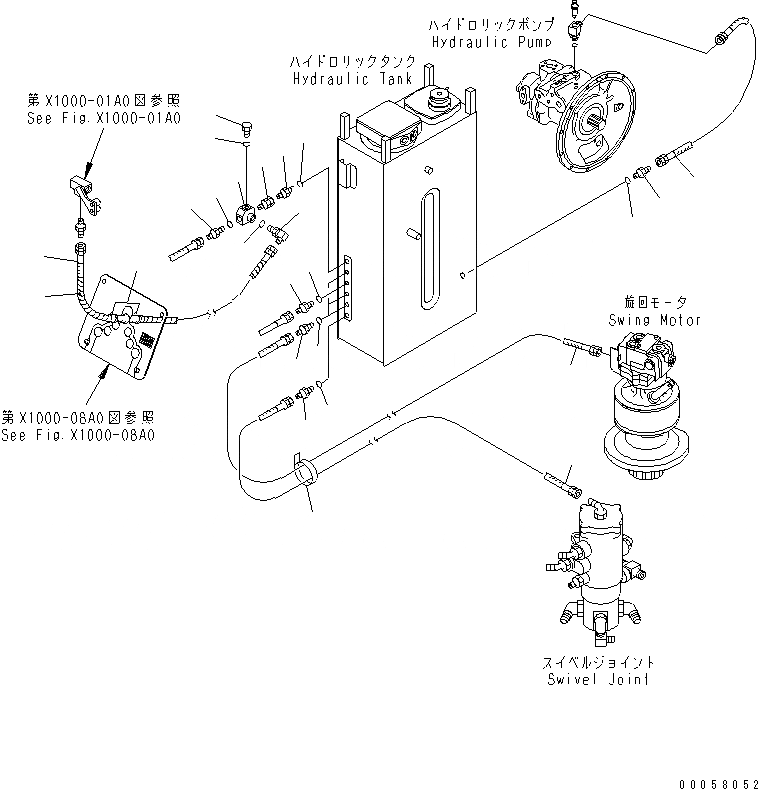 ハイドロリックポンプ
Hydraulic Pump

ハイドロリックタンク
Hydraulic Tank

第X1000-01A0図参照
See Fig.X1000-01A0

旋回モータ
Swing Motor

第X1000-08A0図参照
See Fig.X1000-08A0

スイベルジョイント
Swivel Joint

00058052