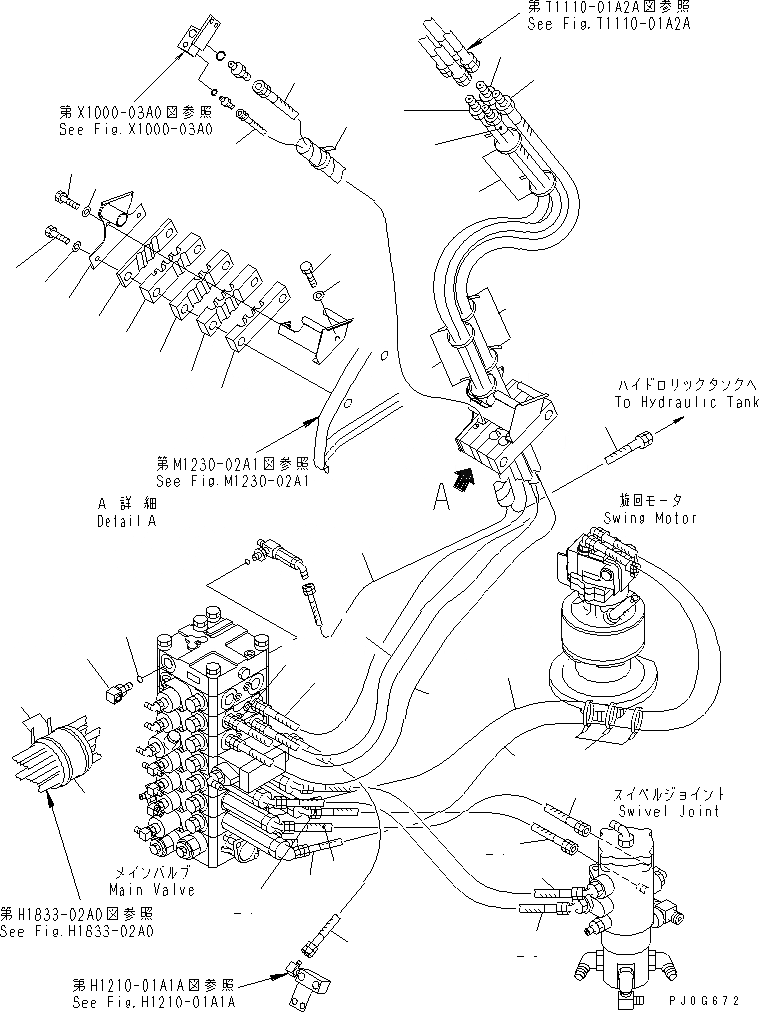 第T1110-01A2A図参照
See Fig.T1110-01A2A

第X1000-03A0図参照
See Fig.X1000-03A0

ハイドロリックタンクへ
To Hydraulic Tank

第M1230-02A1図参照
See Fig.M1230-02A1

A

A 詳細
Detail A

旋回モータ
Swing Motor

スイベルジョイント
Swivel Joint

メインバルブ
Main Valve

第H1833-02A0図参照
See Fig.H1833-02A0

第H1210-01A1A図参照
See Fig.H1210-01A1A

PJ0G672