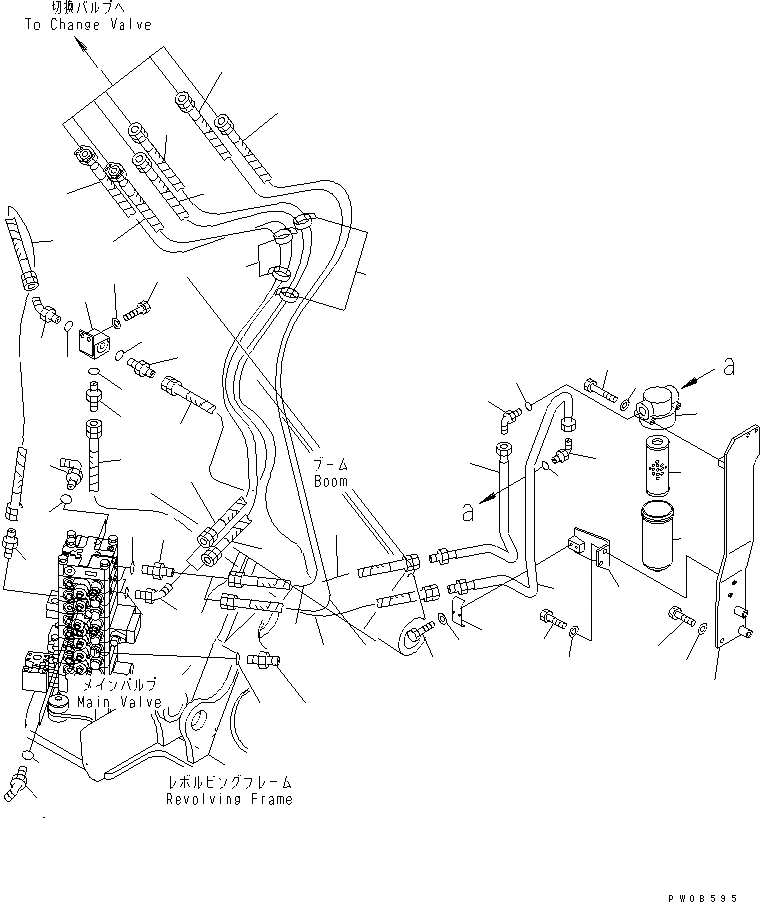 切換バルブへ
To Change Valve

a

ブーム
Boom

a

メインバルブ
Main Valve

レボルビングフレーム
Revolving Frame

PW08595