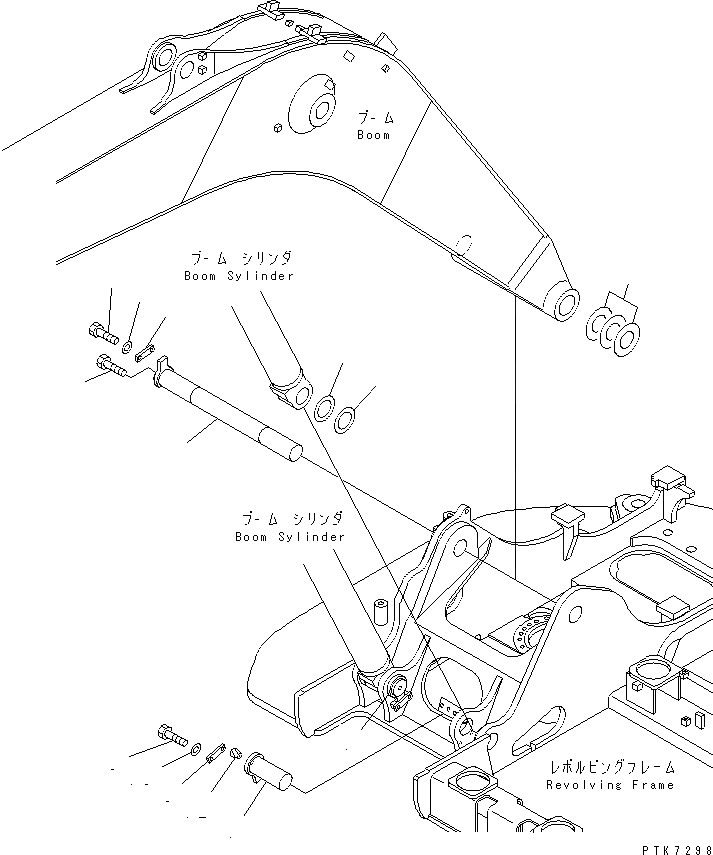 ブーム
Boom

ブーム シリンダ
Boom Sylinder

ブーム シリンダ
Boom Sylinder

レボルビングフレーム
Revolving Frame

PTK7298