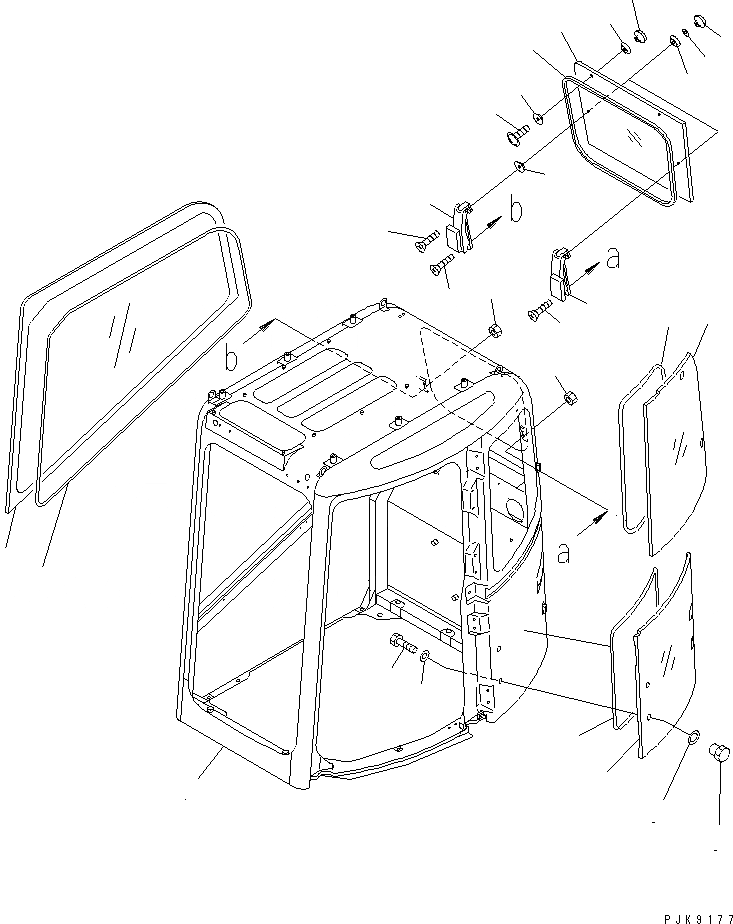 b

a

b

a

PJK9177