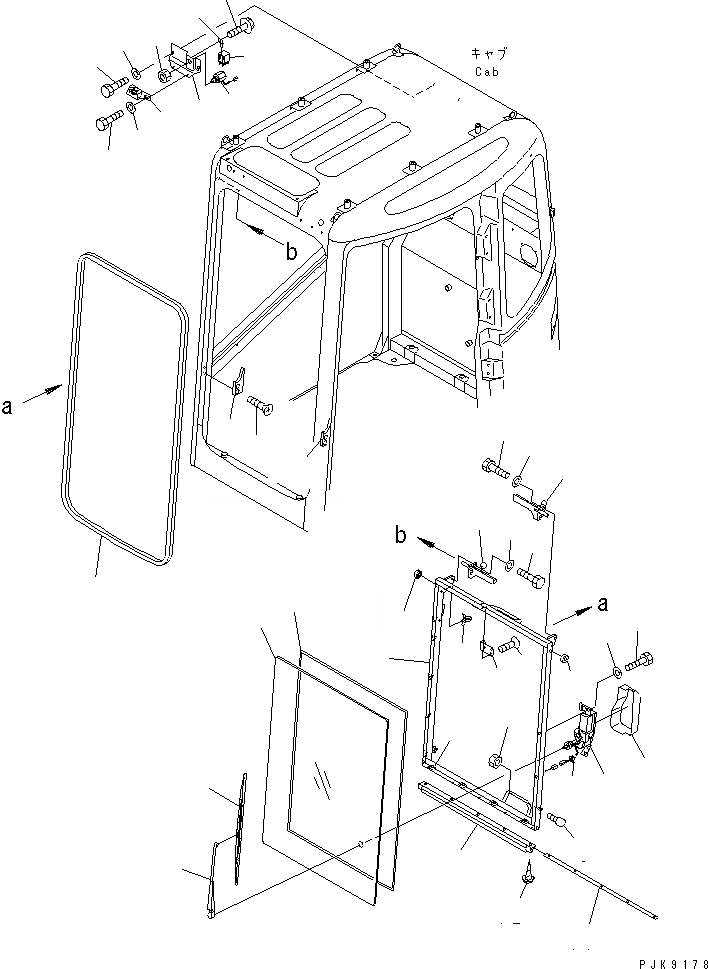 キャブ
Cab

b

a

b

a

PJK9178