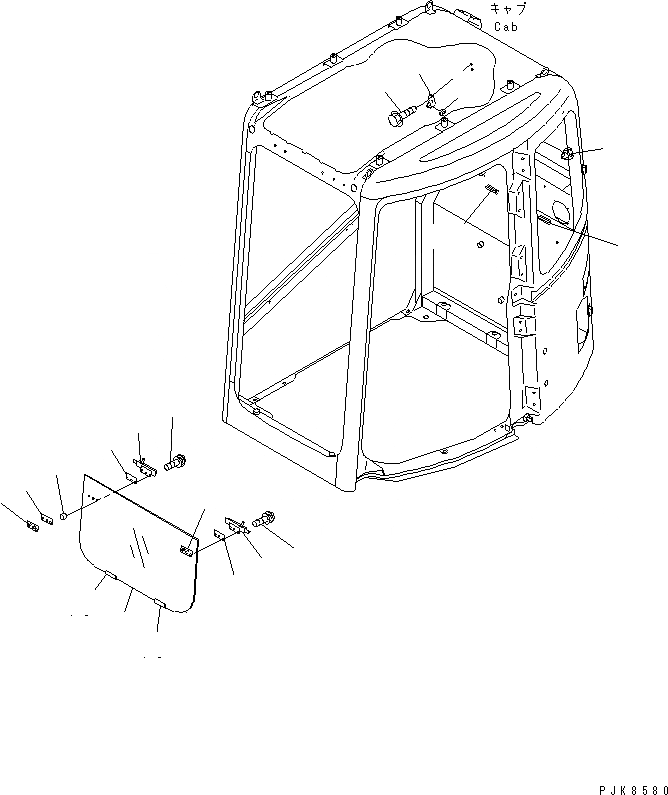 キャブ
Cab

PJK8580