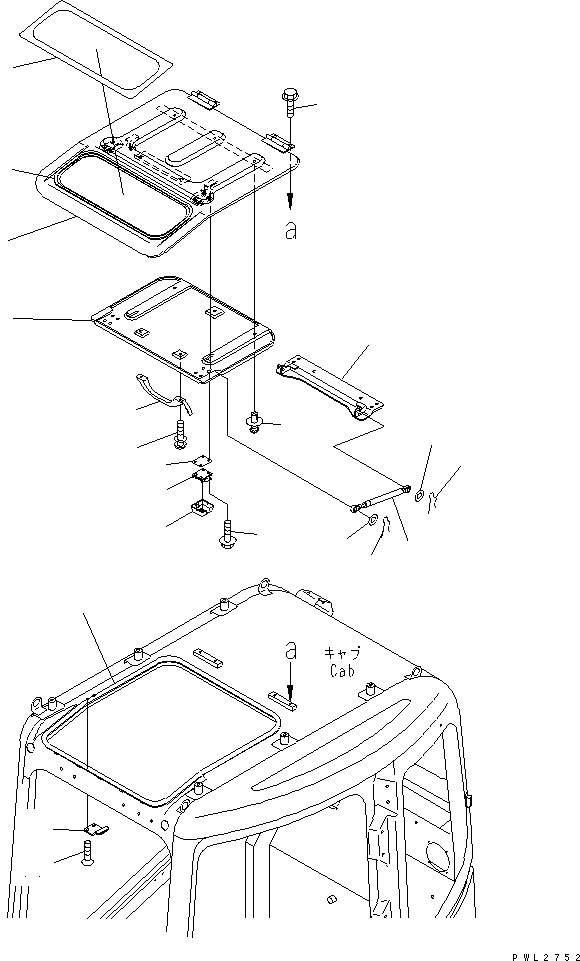 a

a

キャブ
Cab

PWL2752