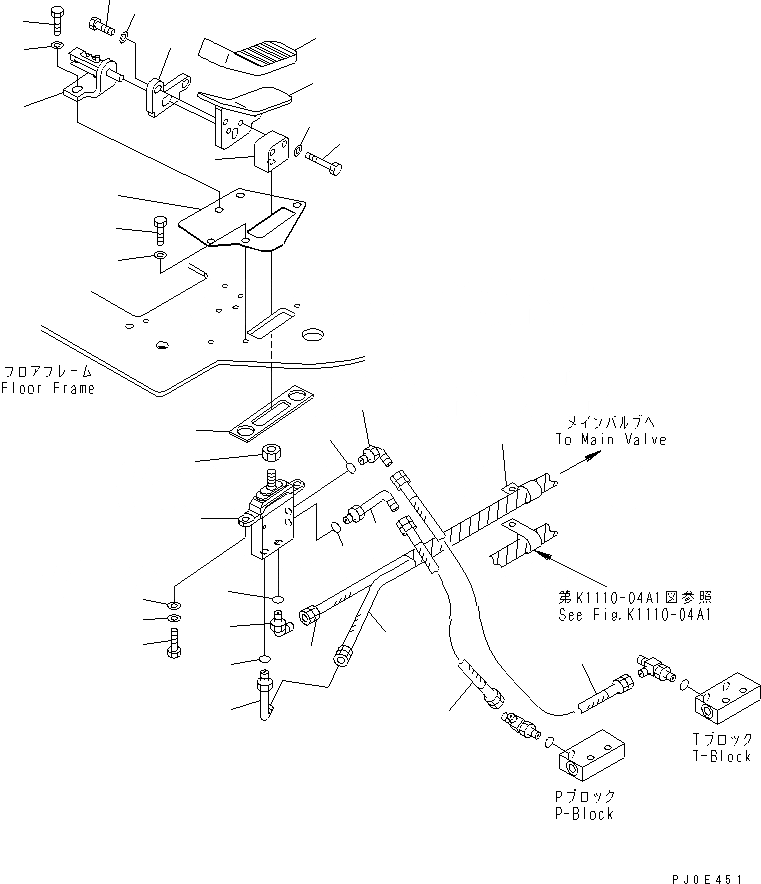 フロアフレーム
Floor Frame

メインバルブへ
To Main Valve

第K1110-04A1図参照
See Fig.K1110-04A1

Tブロック
T-Block

Pブロック
P-Block

PJ0E451