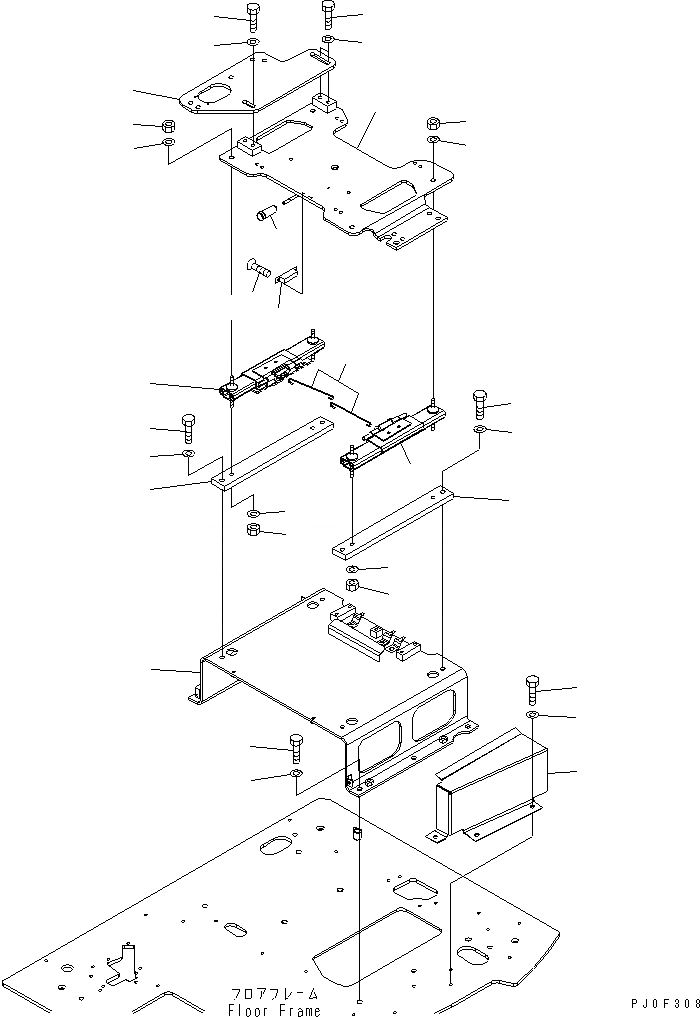 フロアフレーム
Floor Frame
PJ0F308