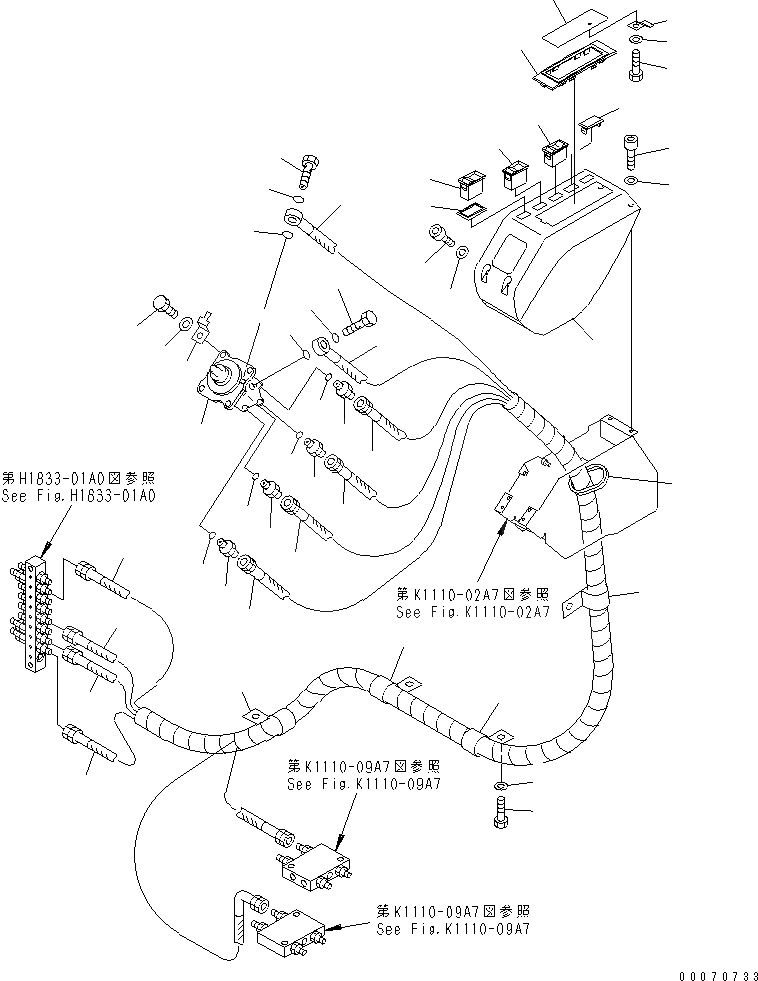 第H1833-01A0図参照
See Fig.H1833-01A0

第K1110-02A7図参照
See Fig.K1110-02A7

第K1110-09A7図参照
See Fig.K1110-09A7

第K1110-09A7図参照
See Fig.K1110-09A7

00070733