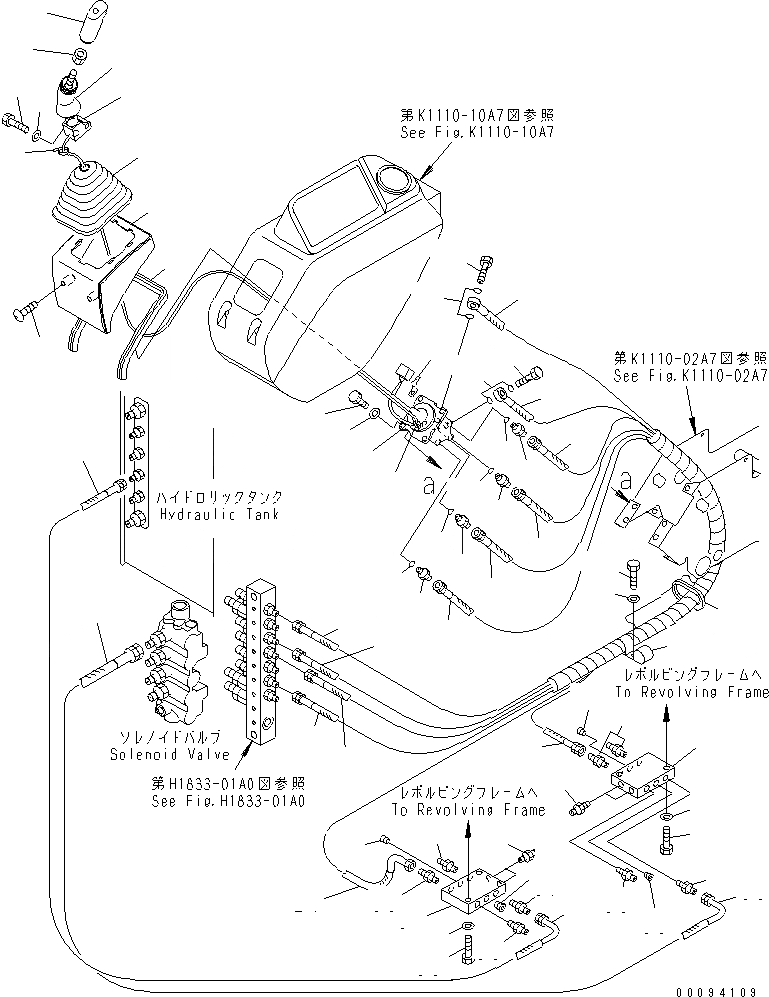 第K1110-10A7図参照
See Fig.K1110-10A7

第K1110-02A7図参照
See Fig.K1110-02A7

a

a

ハイドロリックタンク
Hydraulic Tank

レボルビングフレームへ
To Revolving Frame

ソレノイドバルブ
Solenoid Valve

第H1833-01A0図参照
See Fig.H1833-01A0

レボルビングフレームへ
To Revolving Frame

00094109