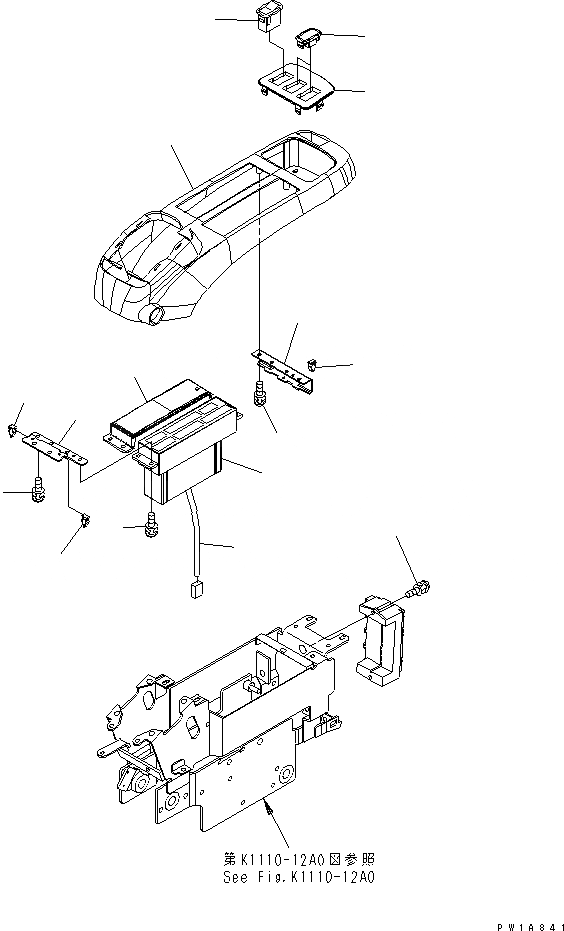 第K1110-12A0図参照
See Fig.K1110-12A0

PW1A841